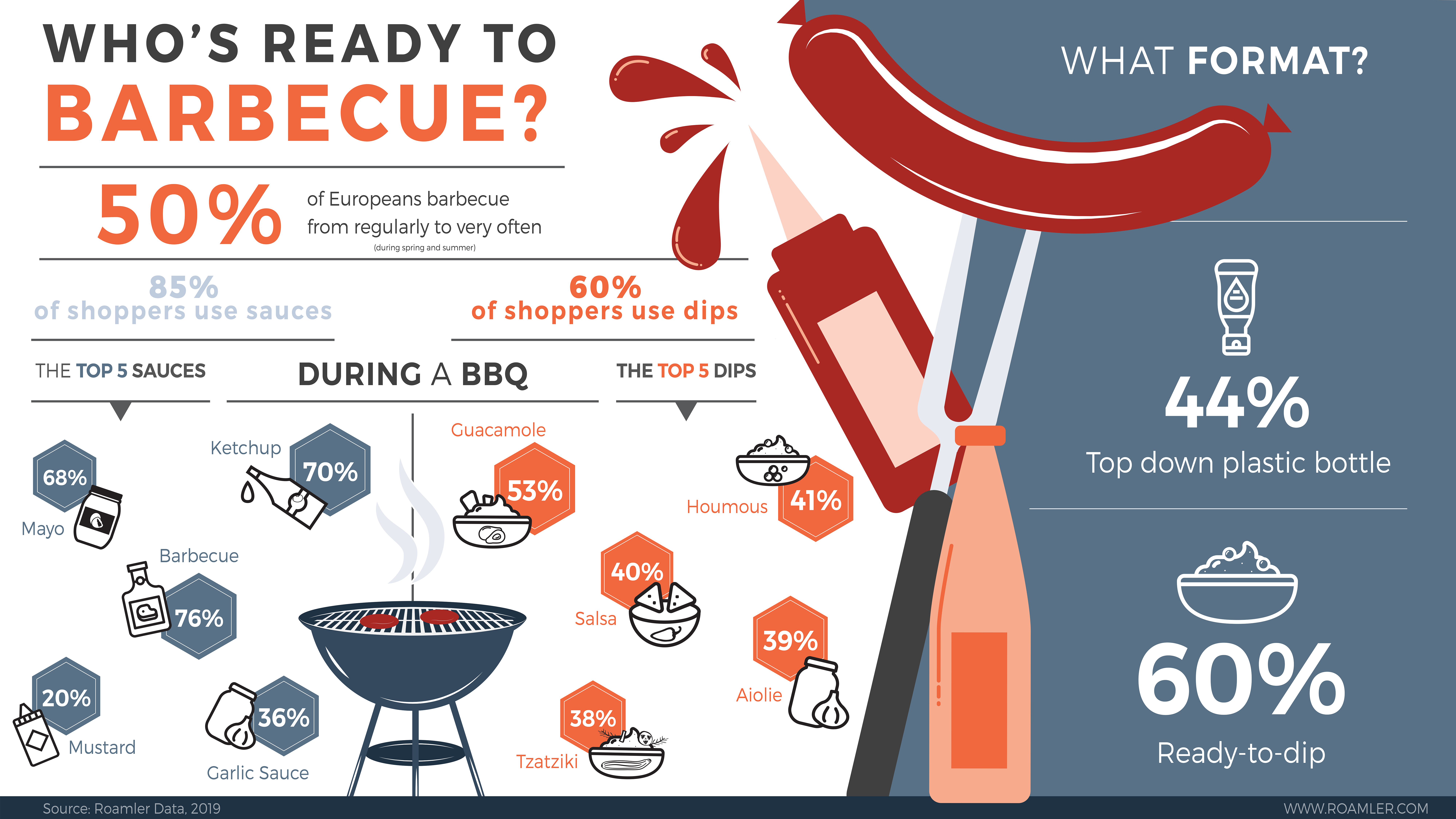 WHO'S READY TO
BARBECUE?

50% of Europeans barbecue from regularly to very often
(during spring and summer)

85%
of shoppers use sauces

60%
of shoppers use dips

THE TOP 5 SAUCES

DURING A BBQ

THE TOP 5 DIPS

68%
Mayo

Ketchup
70%

Barbecue
76%

20%
Mustard

36%
Garlic Sauce

Guacamole
53%

Houmous
41%

40%
Salsa

39%
Aiolie

38%
Tzatziki

WHAT FORMAT?

44%
Top down plastic bottle

60%
Ready-to-dip

Source: Roamler Data, 2019

WWW.ROAMLER.COM